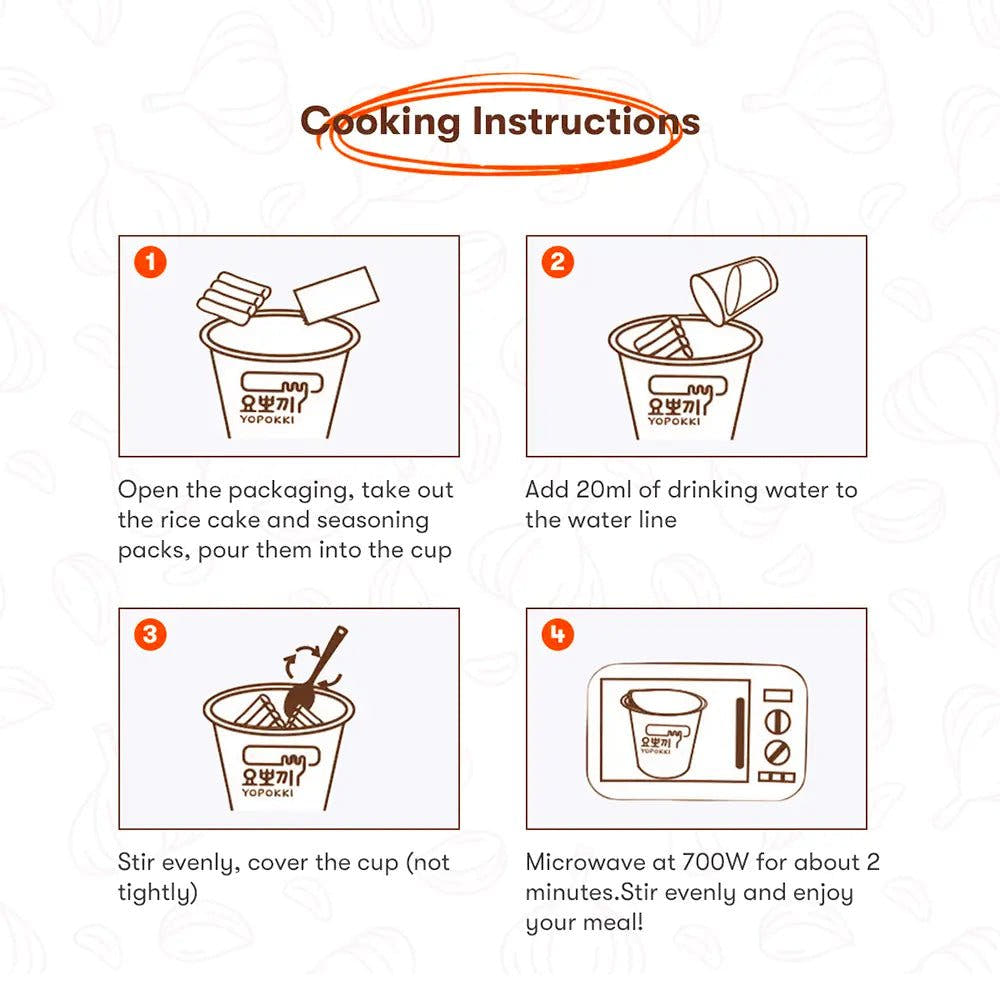 Cooking Instructions

1

요뽀끼
YOPOKKI

Open the packaging, take out the rice cake and seasoning packs, pour them into the cup

2

요뽀끼
YOPOKKI

Add 20ml of drinking water to the water line

3

요뽀끼
YOPOKKI

Stir evenly, cover the cup (not tightly)

4

요뽀끼
YOPOKKI

Microwave at 700W for about 2 minutes.Stir evenly and enjoy your meal!