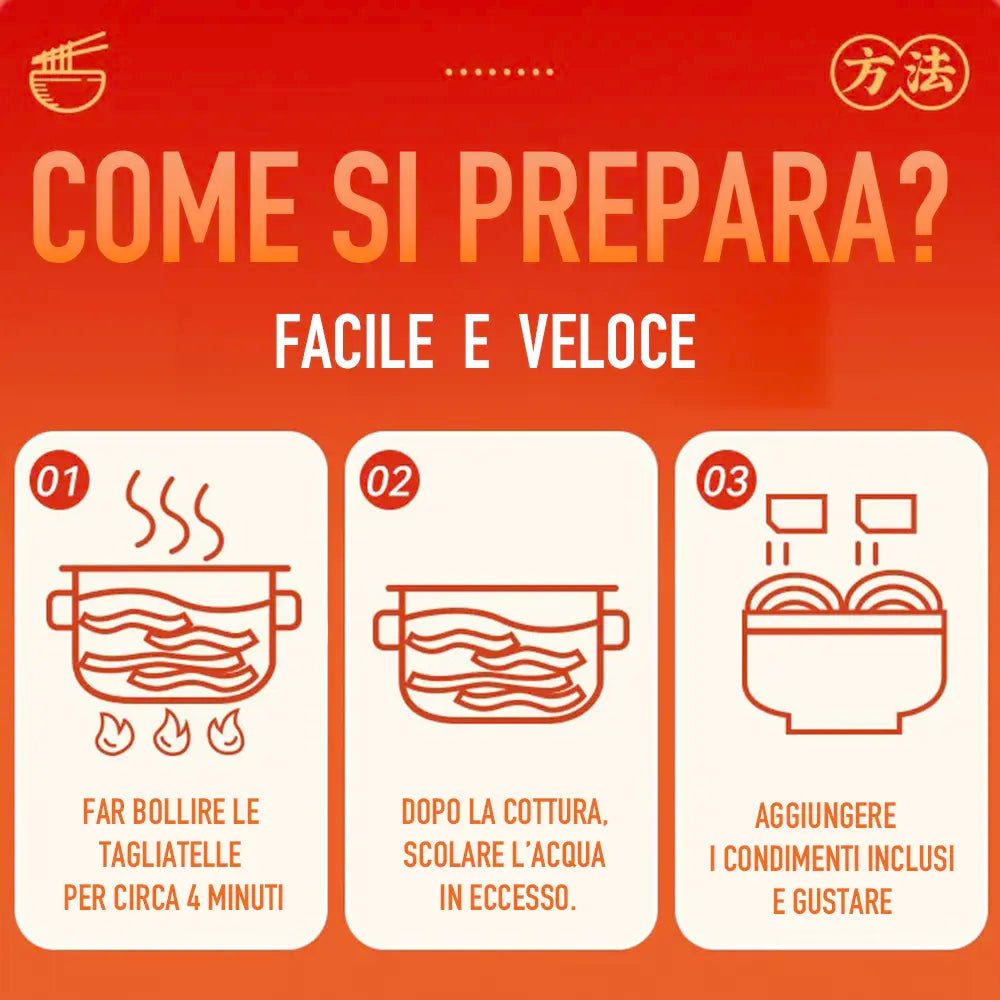 方法

COME SI PREPARA?

FACILE E VELOCE

01

FAR BOLLIRE LE TAGLIATELLE PER CIRCA 4 MINUTI

02

DOPO LA COTTURA, SCOLARE L'ACQUA IN ECCESSO.

03

AGGIUNGERE I CONDIMENTI INCLUSI E GUSTARE