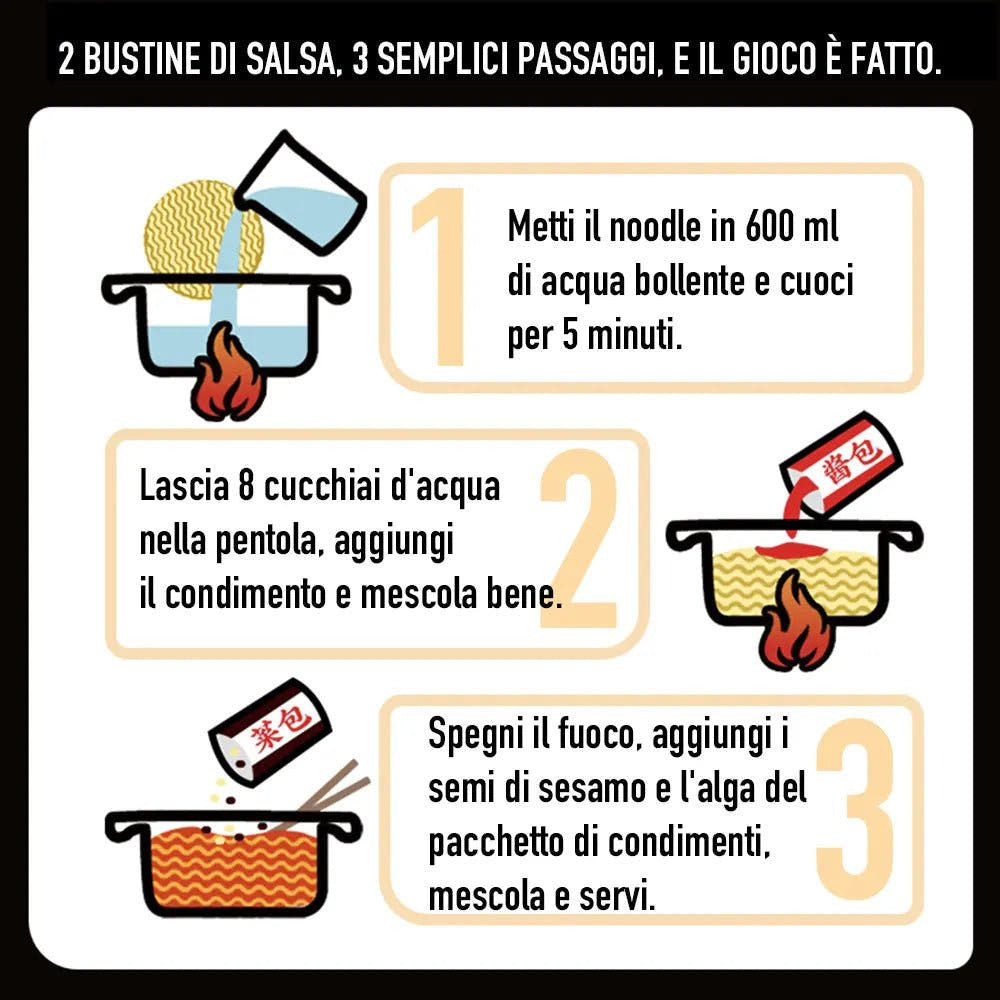 2 BUSTINE DI SALSA, 3 SEMPLICI PASSAGGI, E IL GIOCO È FATTO.

1

Metti il noodle in 600 ml di acqua bollente e cuoci per 5 minuti.

Lascia 8 cucchiai d'acqua nella pentola, aggiungi il condimento e mescola bene.

2

酱包

菜包

Spegni il fuoco, aggiungi i semi di sesamo e l'alga del pacchetto di condimenti, mescola e servi.

3