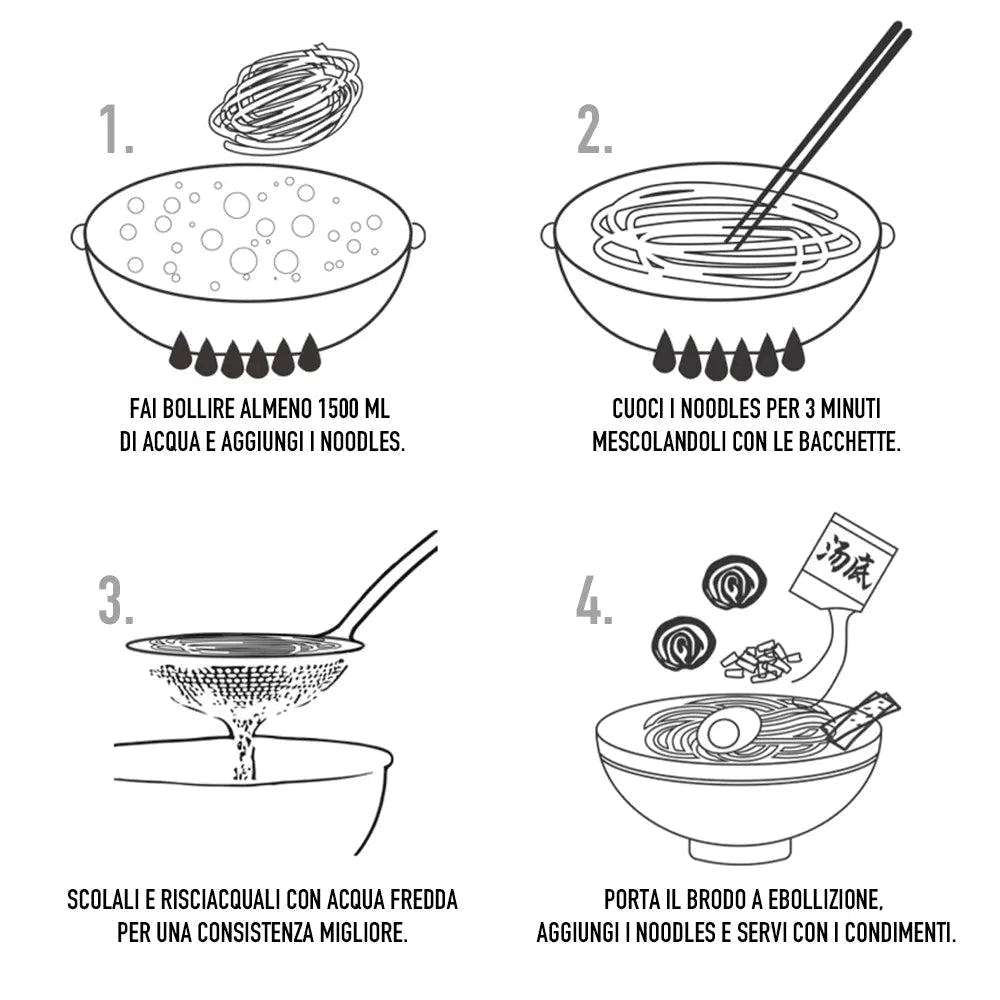 1.

FAI BOLLIRE ALMENO 1500 ML DI ACQUA E AGGIUNGI I NOODLES.

2.

CUOCI I NOODLES PER 3 MINUTI MESCOLANDOLI CON LE BACCHETTE.

3.

SCOLALI E RISCIACQUALI CON ACQUA FREDDA PER UNA CONSISTENZA MIGLIORE.

4.

汤底

PORTA IL BRODO A EBOLLIZIONE, AGGIUNGI I NOODLES E SERVI CON I CONDIMENTI.