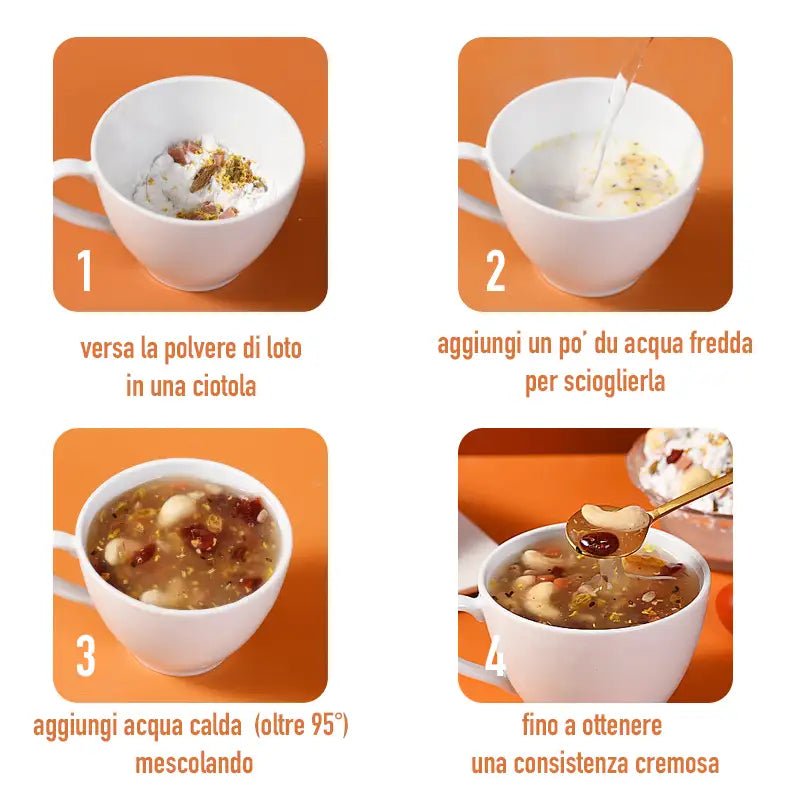 1

versa la polvere di loto
in una ciotola

2

aggiungi un po' du acqua fredda
per scioglierla

3

aggiungi acqua calda (oltre 95°)
mescolando

4

fino a ottenere
una consistenza cremosa