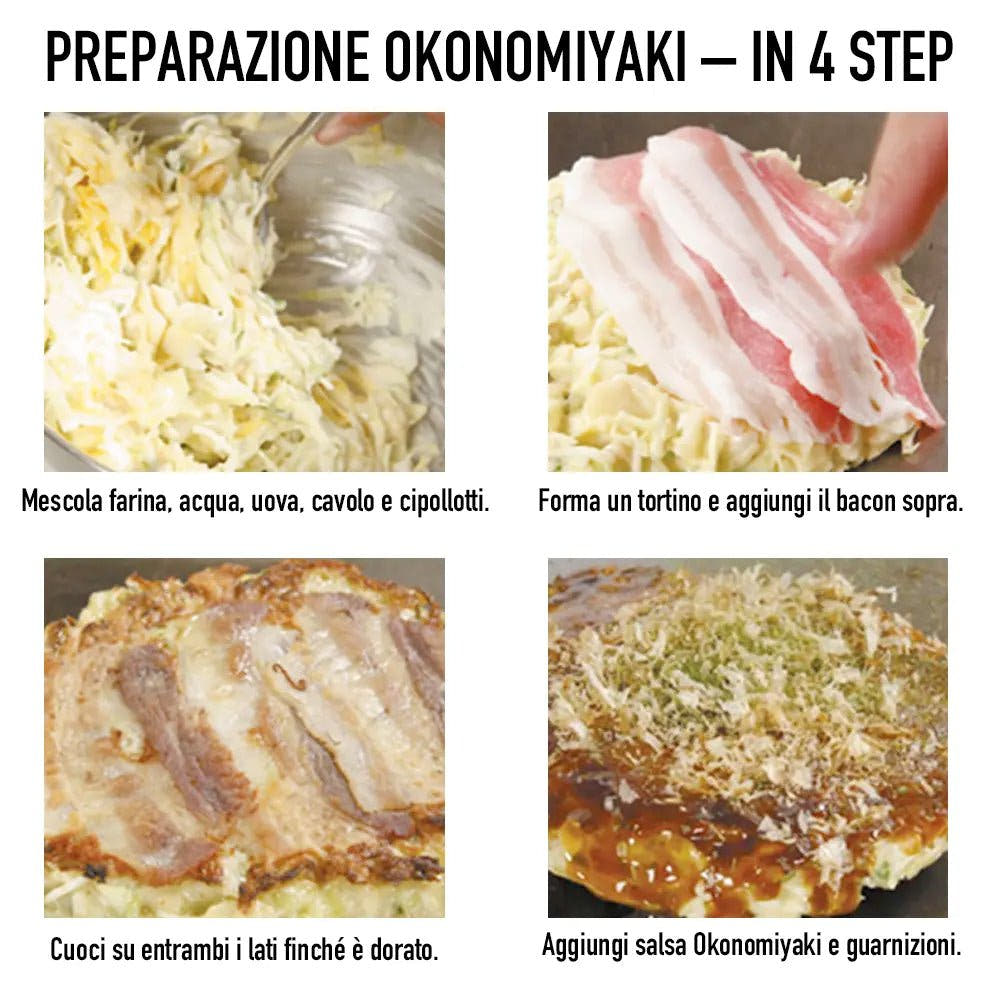 PREPARAZIONE OKONOMIYAKI – IN 4 STEP

Mescola farina, acqua, uova, cavolo e cipollotti.

Forma un tortino e aggiungi il bacon sopra.

Cuoci su entrambi i lati finché è dorato.

Aggiungi salsa Okonomiyaki e guarnizioni.