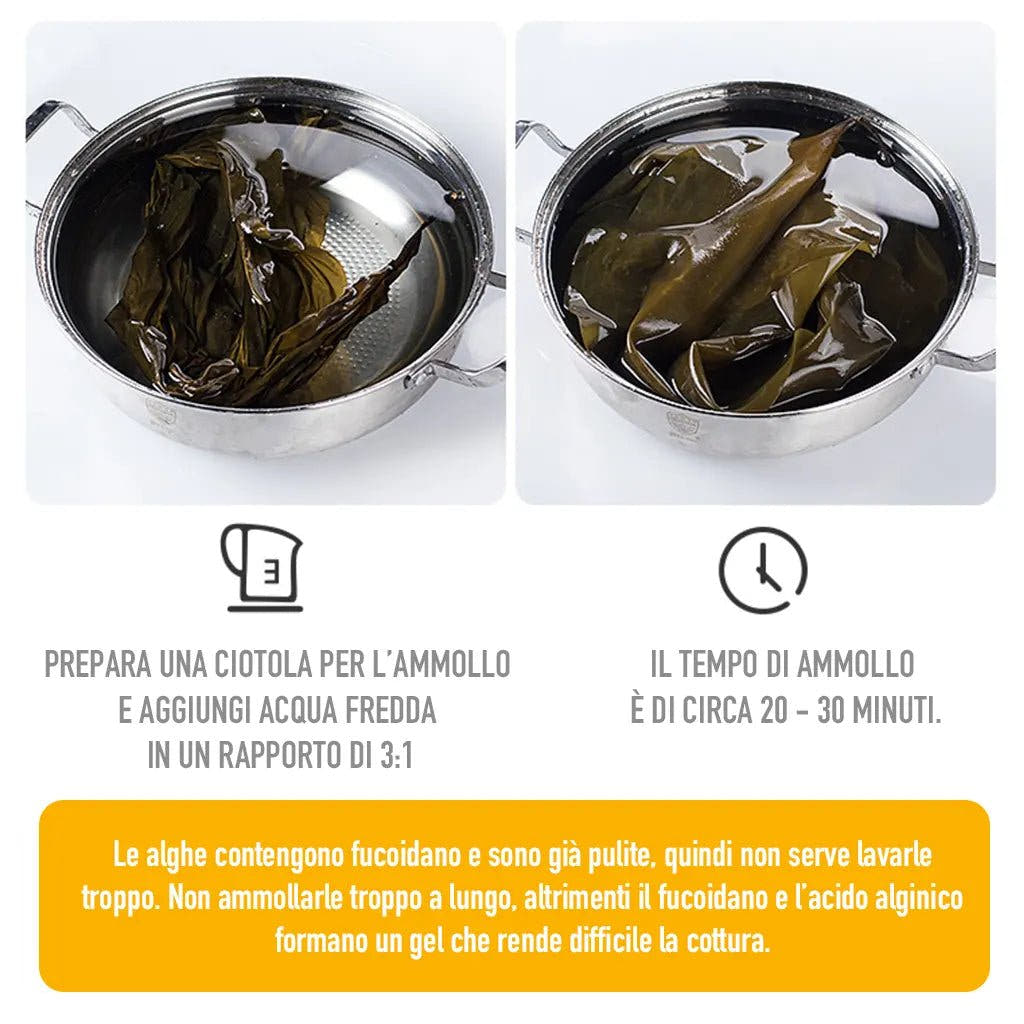 PREPARA UNA CIOTOLA PER L'AMMOLLO E AGGIUNGI ACQUA FREDDA IN UN RAPPORTO DI 3:1

IL TEMPO DI AMMOLLO È DI CIRCA 20 - 30 MINUTI.

Le alghe contengono fucoidano e sono già pulite, quindi non serve lavarle troppo. Non ammollarle troppo a lungo, altrimenti il fucoidano e l'acido alginico formano un gel che rende difficile la cottura.