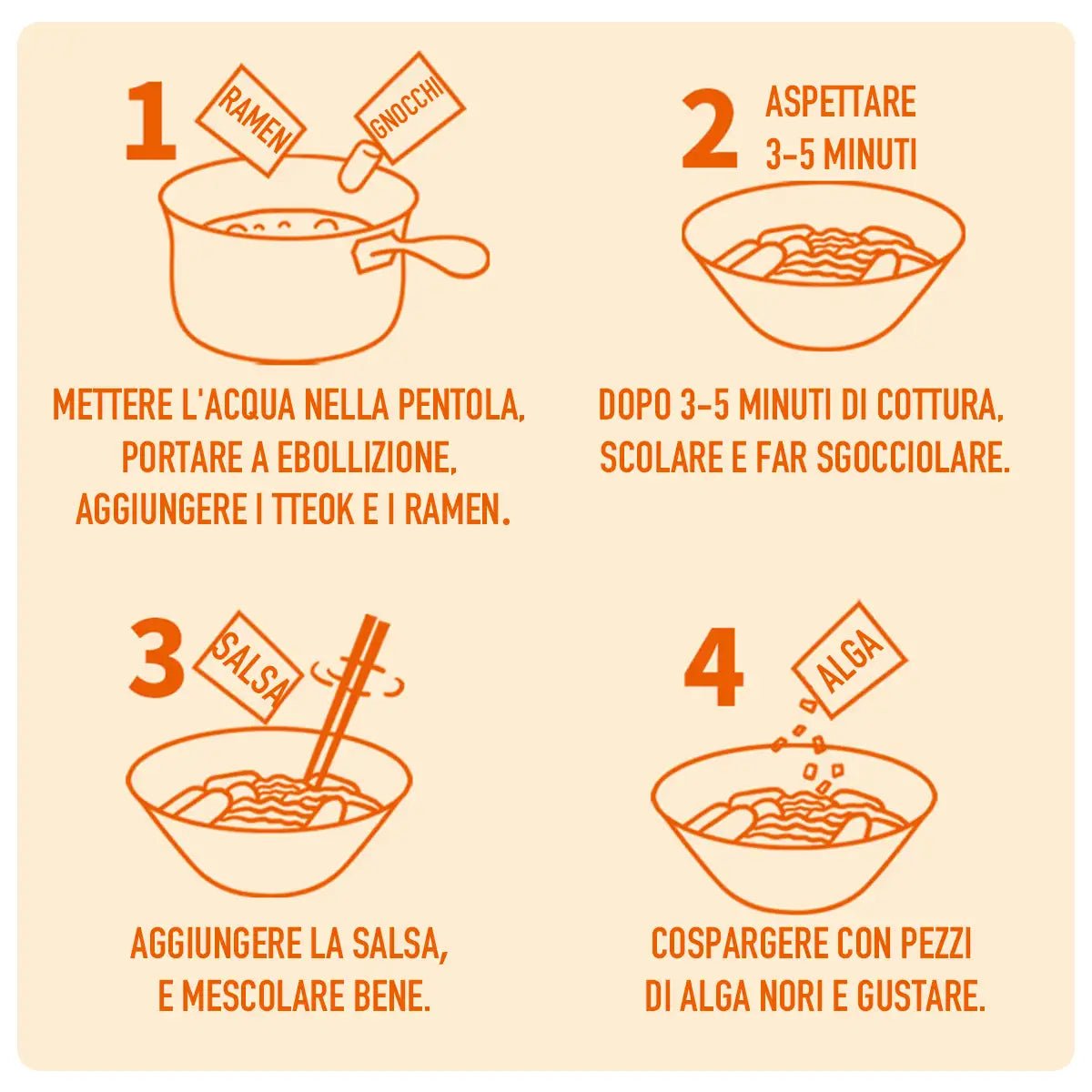 1

RAMEN

GNOCCHI

METTERE L'ACQUA NELLA PENTOLA, PORTARE A EBOLLIZIONE, AGGIUNGERE I TTEOK E I RAMEN.

2

ASPETTARE 3-5 MINUTI

DOPO 3-5 MINUTI DI COTTURA, SCOLARE E FAR SGOCCIOLARE.

3

SALSA

AGGIUNGERE LA SALSA, E MESCOLARE BENE.

4

ALGA

COSPARGERE CON PEZZI DI ALGA NORI E GUSTARE.