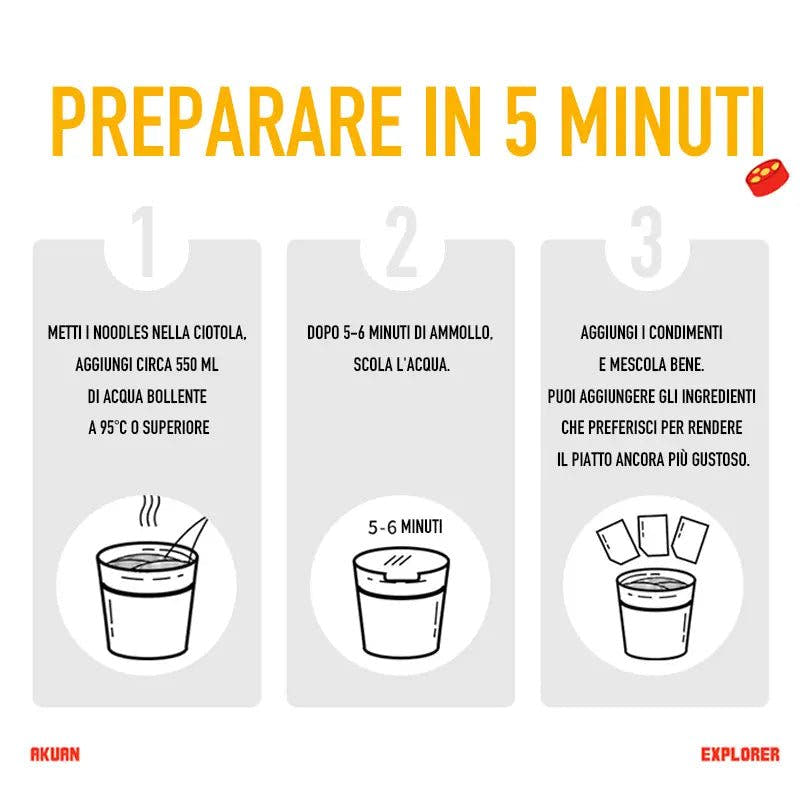 PREPARARE IN 5 MINUTI

1

METTI I NOODLES NELLA CIOTOLA, AGGIUNGI CIRCA 550 ML DI ACQUA BOLLENTE A 95°C O SUPERIORE

2

DOPO 5-6 MINUTI DI AMMOLLO, SCOLA L'ACQUA.

5-6 MINUTI

3

AGGIUNGI I CONDIMENTI E MESCOLA BENE. PUOI AGGIUNGERE GLI INGREDIENTI CHE PREFERISCI PER RENDERE IL PIATTO ANCORA PIÙ GUSTOSO.

AKUAN

EXPLORER