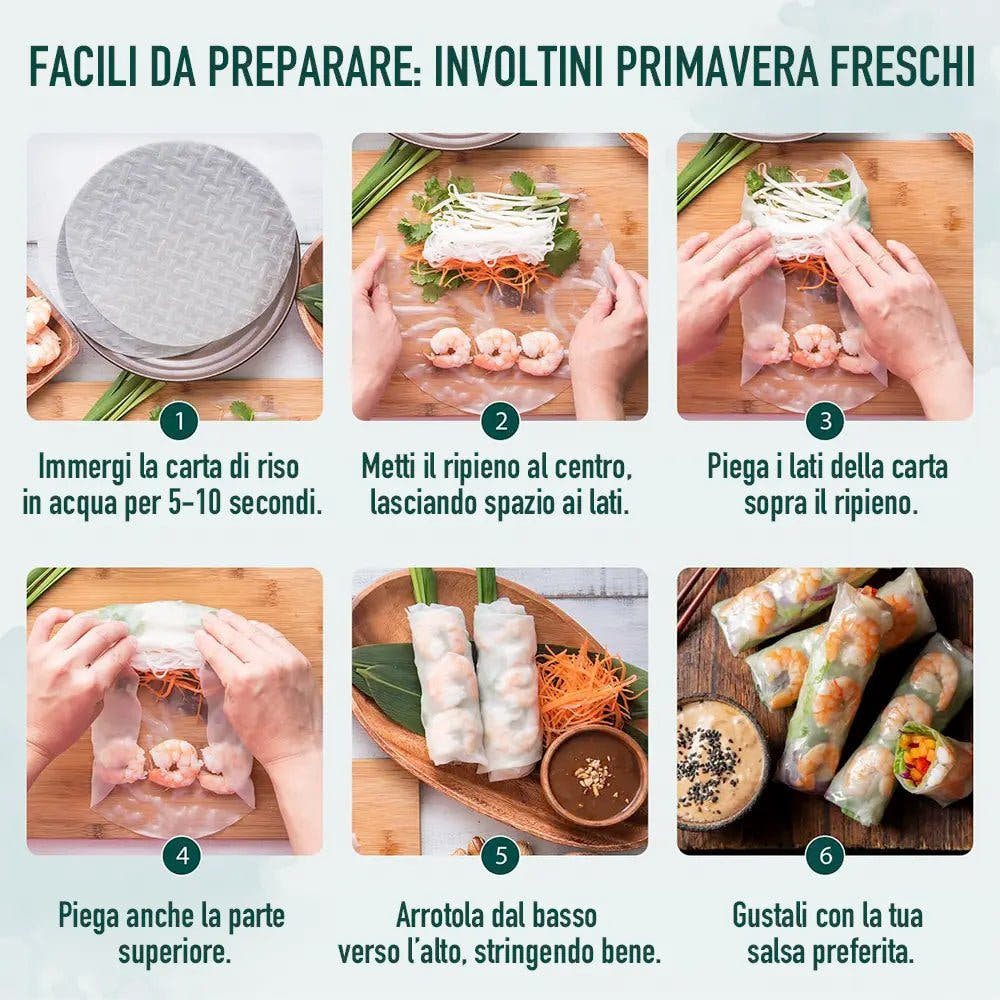 FACILI DA PREPARARE: INVOLTINI PRIMAVERA FRESCHI

1
Immergi la carta di riso in acqua per 5-10 secondi.

2
Metti il ripieno al centro, lasciando spazio ai lati.

3
Piega i lati della carta sopra il ripieno.

4
Piega anche la parte superiore.

5
Arrotola dal basso verso l'alto, stringendo bene.

6
Gustali con la tua salsa preferita.